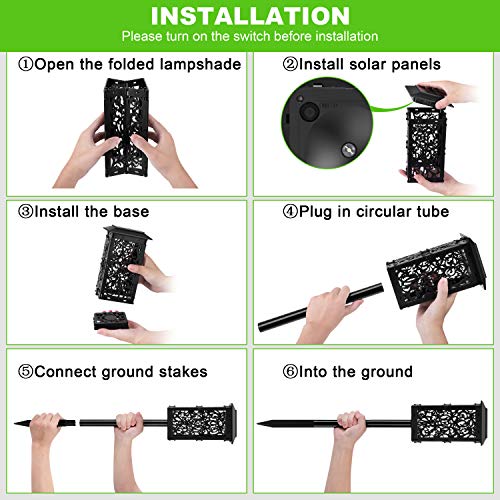 INSTALLATION
Please turn on the switch before installation

①Open the folded lampshade

②Install solar panels

③Install the base

④Plug in circular tube

⑤Connect ground stakes

⑥Into the ground