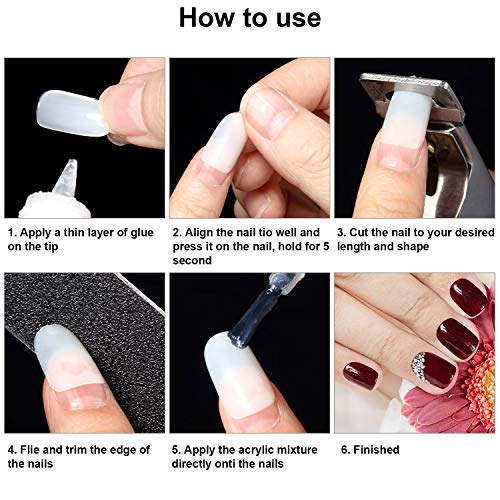 How to use

1. Apply a thin layer of glue on the tip

2. Align the nail tio well and press it on the nail, hold for 5 second

3. Cut the nail to your desired length and shape

4. Flie and trim the edge of the nails

5. Apply the acrylic mixture directly onti the nails

6. Finished