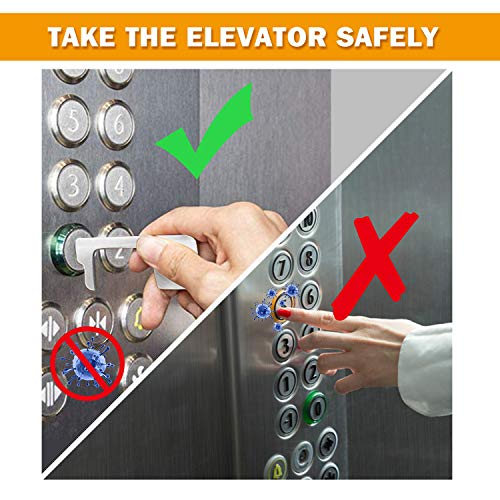 TAKE THE ELEVATOR SAFELY

5 6
3 4
2

10
7 8
6
3
1 2
-1 0