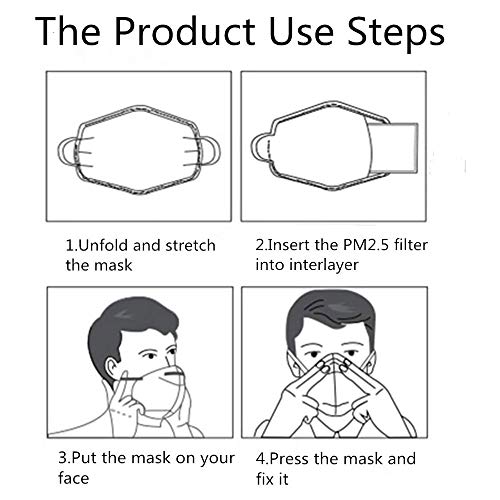 The Product Use Steps

1.Unfold and stretch the mask

2.Insert the PM2.5 filter into interlayer

3.Put the mask on your face

4.Press the mask and fix it