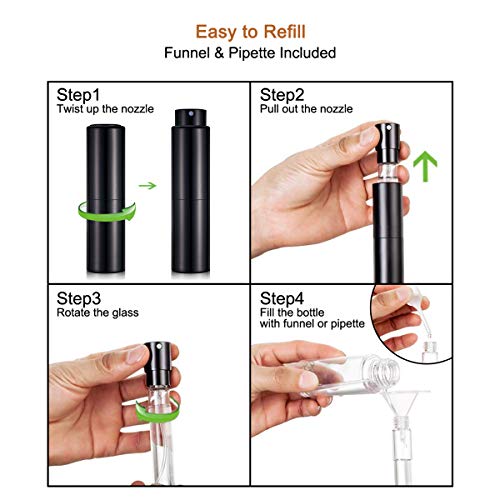 Easy to Refill
Funnel & Pipette Included

Step1
Twist up the nozzle

Step2
Pull out the nozzle

Step3
Rotate the glass

Step4
Fill the bottle with funnel or pipette