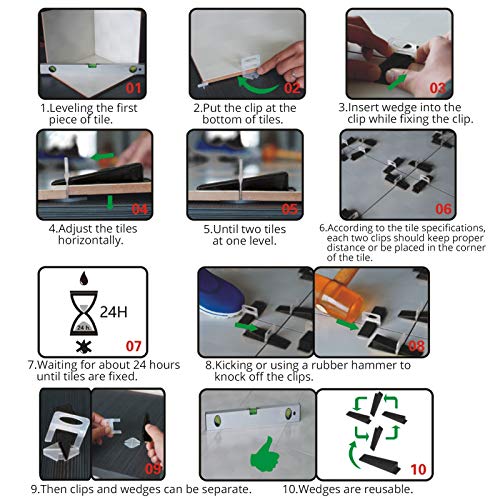 01

1.Leveling the first piece of tile.

02

2.Put the clip at the bottom of tiles.

03

3.Insert wedge into the clip while fixing the clip.

04

4.Adjust the tiles horizontally.

05

5.Until two tiles at one level.

06

6.According to the tile specifications, each two clips should keep proper distance or be placed in the corner of the tile.

24H
24 h
07

7.Waiting for about 24 hours until tiles are fixed.

08

8.Kicking or using a rubber hammer to knock off the clips.

09

9.Then clips and wedges can be separate.

10

10.Wedges are reusable.