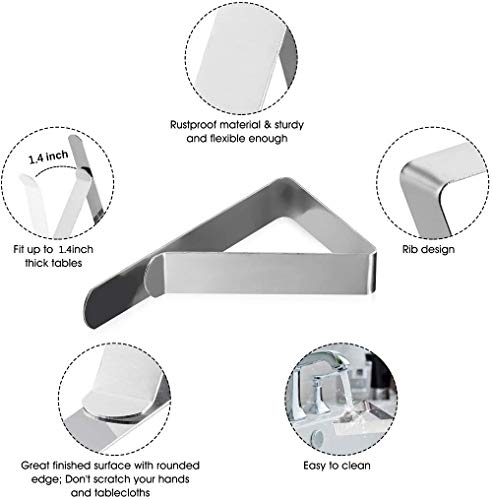 Rustproof material & sturdy and flexible enough

1.4 inch

Fit up to 1.4inch thick tables

Rib design

Great finished surface with rounded edge; Don't scratch your hands and tablecloths

Easy to clean