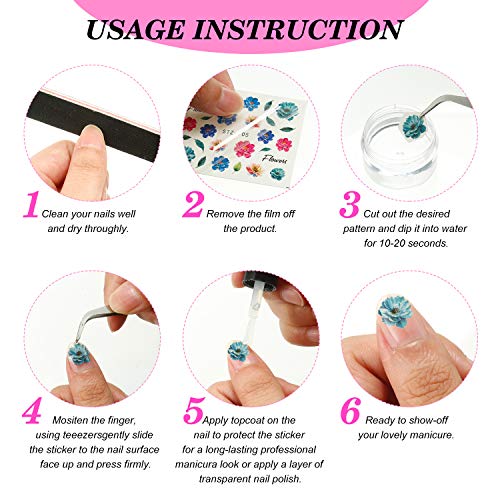 USAGE INSTRUCTION

STZ 05
Flowers

1 Clean your nails well and dry throughly.

2 Remove the film off the product.

3 Cut out the desired pattern and dip it into water for 10-20 seconds.

4 Mositen the finger, using teeezersgently slide the sticker to the nail surface face up and press firmly.

5 Apply topcoat on the nail to protect the sticker for a long-lasting professional manicura look or apply a layer of transparent nail polish.

6 Ready to show-off your lovely manicure.