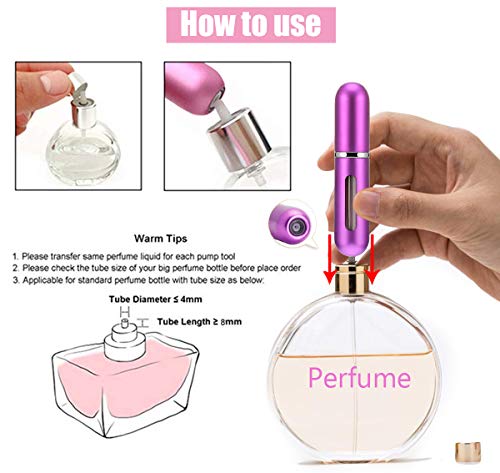 How to use

Warm Tips

1. Please transfer same perfume liquid for each pump tool
2. Please check the tube size of your big perfume bottle before place order
3. Applicable for standard perfume bottle with tube size as below:

Tube Diameter ≤ 4mm

Tube Length ≥ 8mm

Perfume