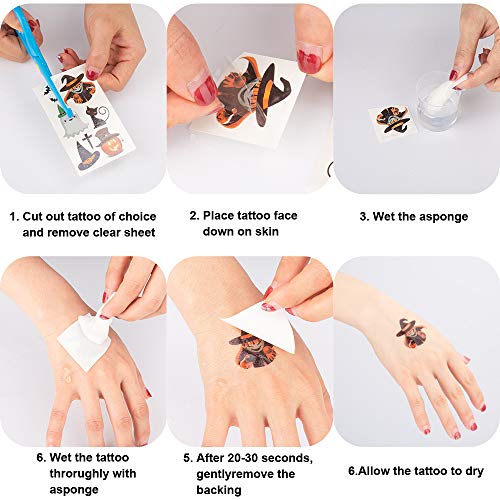 1. Cut out tattoo of choice and remove clear sheet

2. Place tattoo face down on skin

3. Wet the asponge

6. Wet the tattoo throrughly with asponge

5. After 20-30 seconds, gentlyremove the backing

6.Allow the tattoo to dry