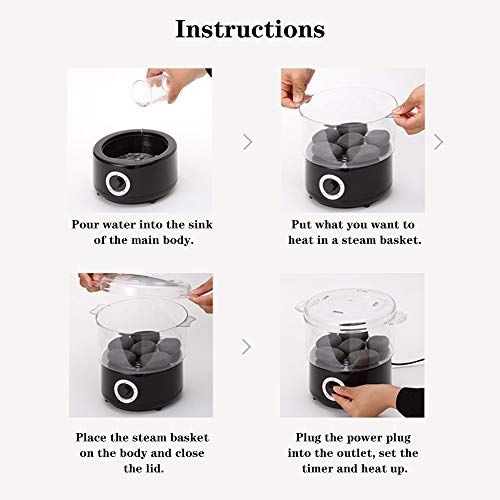 Instructions

Pour water into the sink of the main body.

Put what you want to heat in a steam basket.

Place the steam basket on the body and close the lid.

Plug the power plug into the outlet, set the timer and heat up.