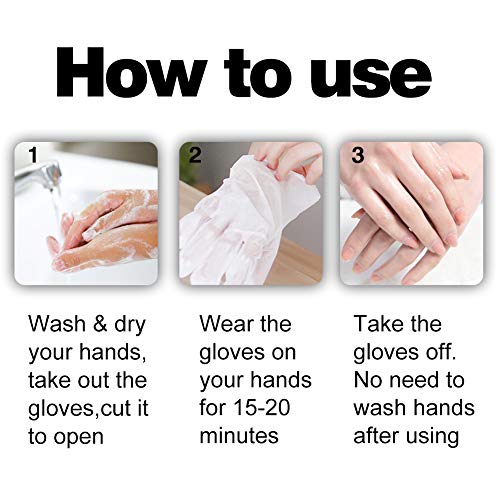 How to use

1

Wash & dry your hands, take out the gloves,cut it to open

2

Wear the gloves on your hands for 15-20 minutes

3

Take the gloves off. No need to wash hands after using