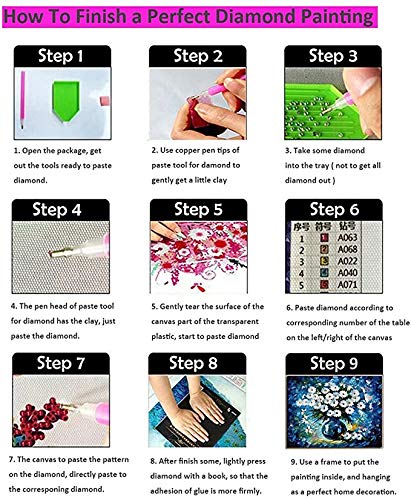 How To Finish a Perfect Diamond Painting

Step 1

1. Open the package, get out the tools ready to paste diamond.

Step 2

2. Use copper pen tips of paste tool for damond to gently get a little clay

Step 3

3. Take some diamond into the tray ( not to get all diamond out )

Step 4

4. The pen head of paste tool for diamond has the clay, just paste the diamond.

Step 5

5. Gently tear the surface of the canvas part of the transparent plastic, start to paste diamond

Step 6

| 序号 | 符号 | 钻号 |
|---|---|---|
| 1 | | A063 |
| 2 | | A068 |
| 3 | | A022 |
| 4 | | A040 |
| 5 | | A071 |

6. Paste diamond according to corresponding number of the table on the left/right of the canvas

Step 7

7. The canvas to paste the pattern on the diamond, directly paste to the corresponing diamond.

Step 8

8. After finish some, lightly press diamond with a book, so that the adhesion of glue is more firmly.

Step 9

9. Use a frame to put the painting inside, and hanging as a perfect home decoration.