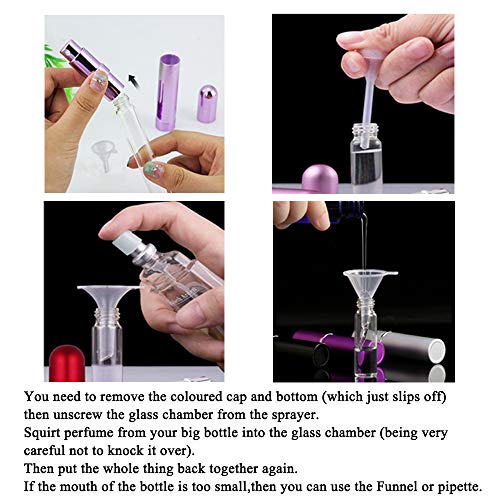 You need to remove the coloured cap and bottom (which just slips off) then unscrew the glass chamber from the sprayer.
Squirt perfume from your big bottle into the glass chamber (being very careful not to knock it over).
Then put the whole thing back together again.
If the mouth of the bottle is too small,then you can use the Funnel or pipette.