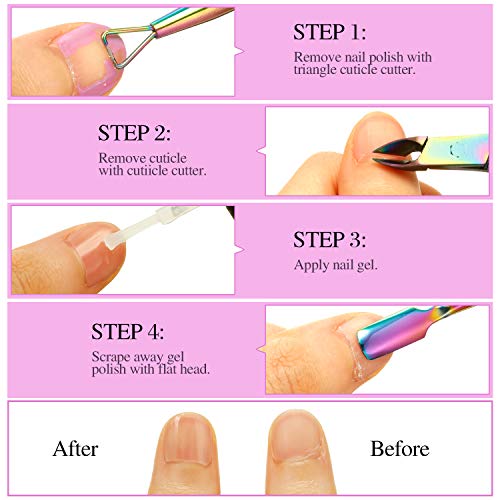 STEP 1:
Remove nail polish with triangle cuticle cutter.

STEP 2:
Remove cuticle with cutiicle cutter.

STEP 3:
Apply nail gel.

STEP 4:
Scrape away gel polish with flat head.

After

Before