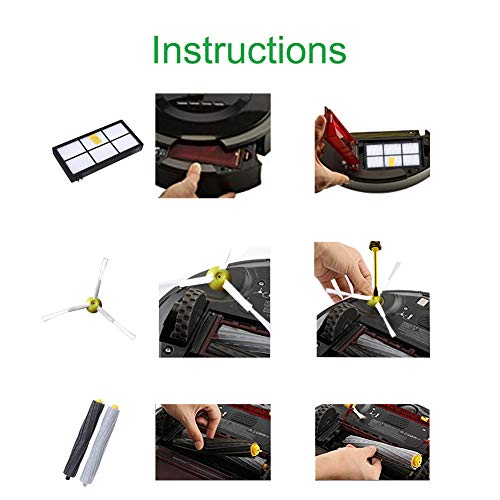 Instructions