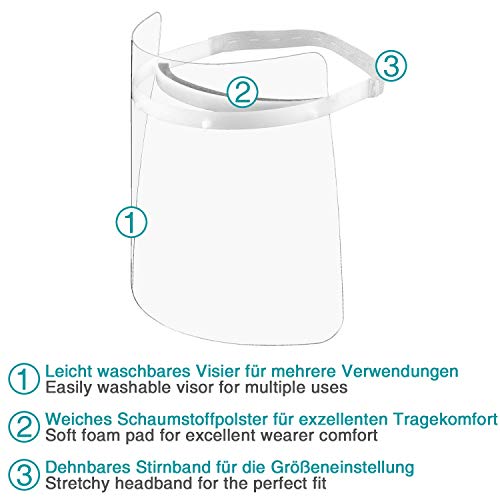 3

2

1

1 Leicht waschbares Visier für mehrere Verwendungen
Easily washable visor for multiple uses

2 Weiches Schaumstoffpolster für exzellenten Tragekomfort
Soft foam pad for excellent wearer comfort

3 Dehnbares Stirnband für die Größeneinstellung
Stretchy headband for the perfect fit