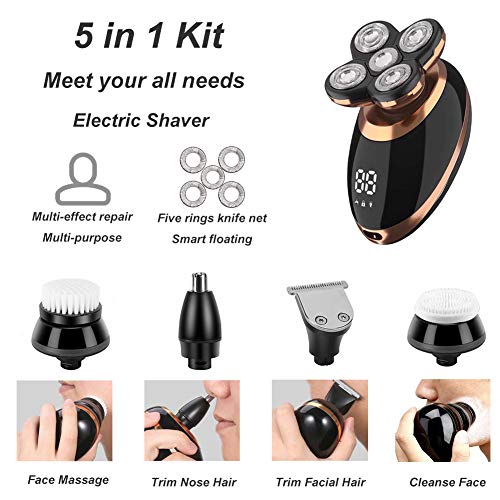 5 in 1 Kit

Meet your all needs

Electric Shaver

Multi-effect repair
Multi-purpose

Five rings knife net
Smart floating

88

Face Massage

Trim Nose Hair

Trim Facial Hair

Cleanse Face