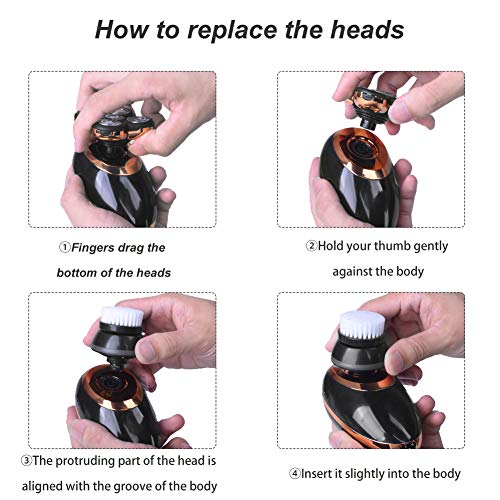 How to replace the heads

①Fingers drag the bottom of the heads

②Hold your thumb gently against the body

③The protruding part of the head is aligned with the groove of the body

④Insert it slightly into the body