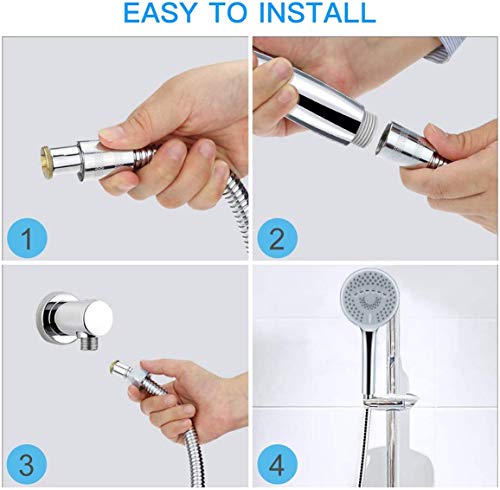 EASY TO INSTALL

1

2

3

4