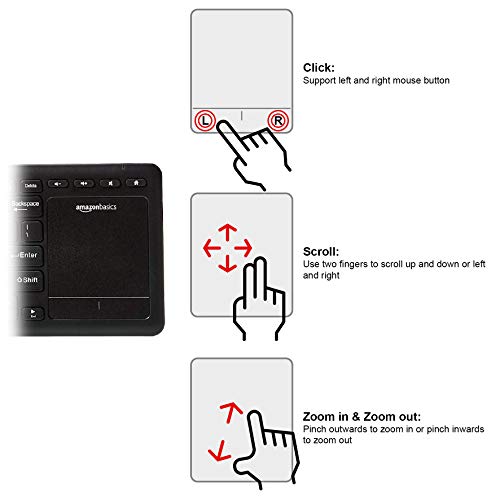 Delete

Backspace

|
\

Enter

Shift

End

amazonbasics

L

R

Click:
Support left and right mouse button

Scroll:
Use two fingers to scroll up and down or left and right

Zoom in & Zoom out:
Pinch outwards to zoom in or pinch inwards to zoom out