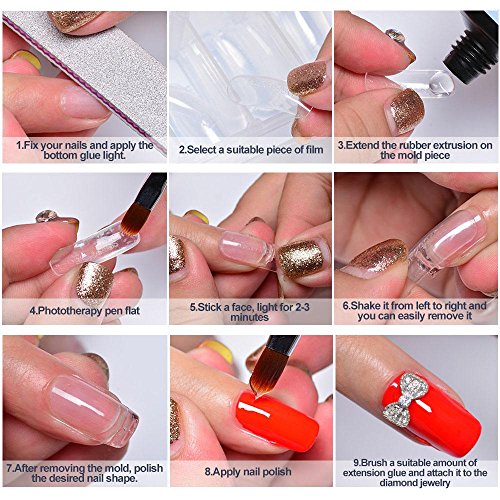 1.Fix your nails and apply the bottom glue light.

2.Select a suitable piece of film

3.Extend the rubber extrusion on the mold piece

4.Phototherapy pen flat

5.Stick a face, light for 2-3 minutes

6.Shake it from left to right and you can easily remove it

7.After removing the mold, polish the desired nail shape.

8.Apply nail polish

9.Brush a suitable amount of extension glue and attach it to the diamond jewelry