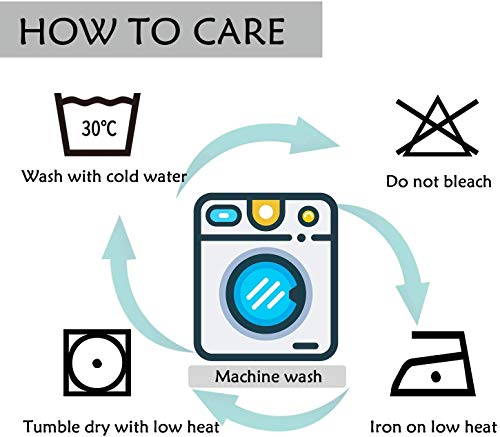 HOW TO CARE

30℃

Wash with cold water

Do not bleach

Machine wash

Tumble dry with low heat

Iron on low heat