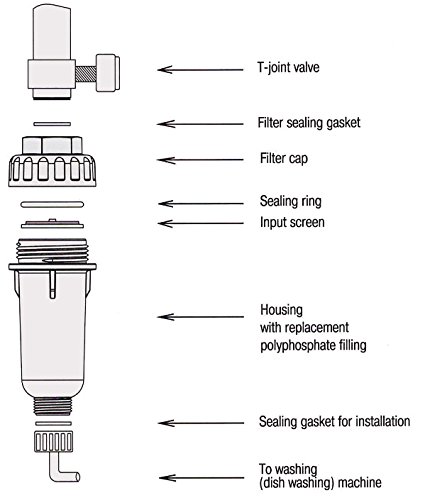 T-joint valve

Filter sealing gasket

Filter cap

Sealing ring

Input screen

Housing
with replacement
polyphosphate filling

Sealing gasket for installation

To washing
(dish washing) machine