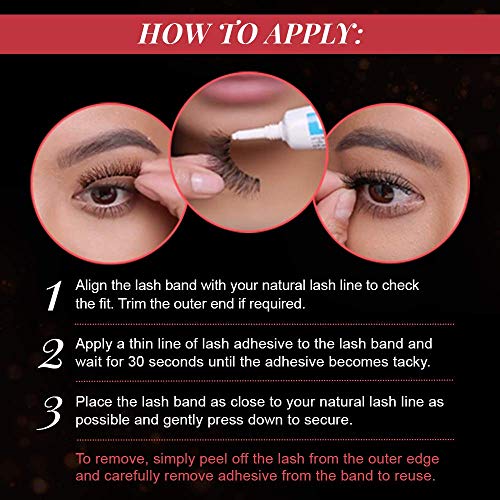 HOW TO APPLY:

1 Align the lash band with your natural lash line to check the fit. Trim the outer end if required.

2 Apply a thin line of lash adhesive to the lash band and wait for 30 seconds until the adhesive becomes tacky.

3 Place the lash band as close to your natural lash line as possible and gently press down to secure.

To remove, simply peel off the lash from the outer edge and carefully remove adhesive from the band to reuse.