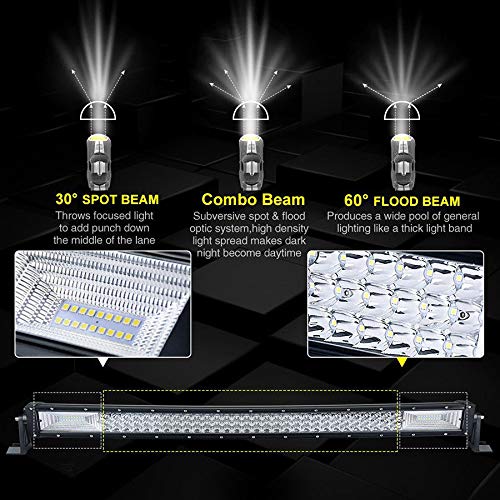 30° SPOT BEAM
Throws focused light to add punch down the middle of the lane

Combo Beam
Subversive spot & flood optic system,high density light spread makes dark night become daytime

60° FLOOD BEAM
Produces a wide pool of general lighting like a thick light band