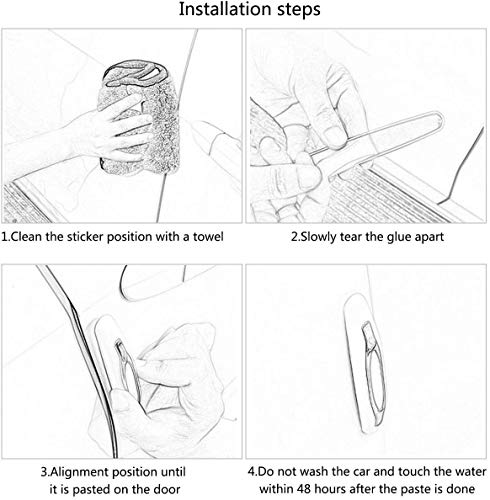 Installation steps

1.Clean the sticker position with a towel

2.Slowly tear the glue apart

3.Alignment position until it is pasted on the door

4.Do not wash the car and touch the water within 48 hours after the paste is done