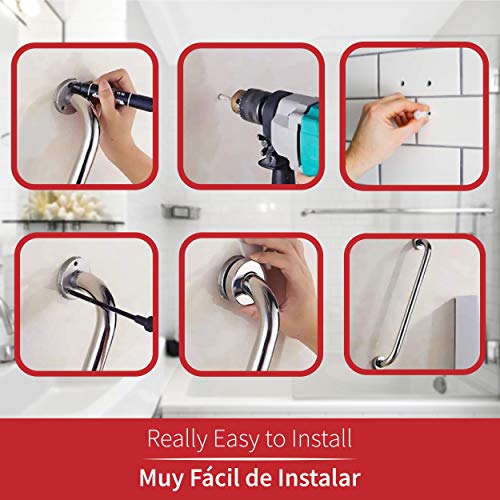 Really Easy to Install

Muy Fácil de Instalar