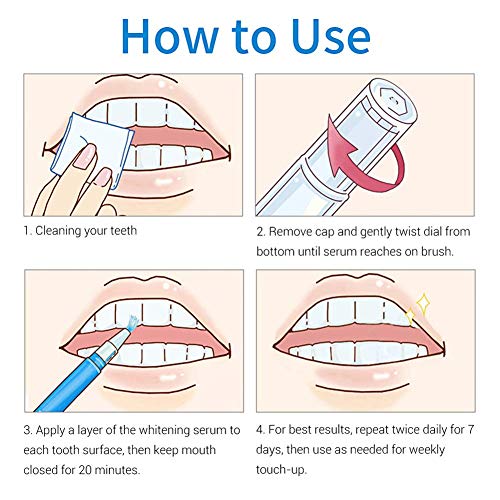 How to Use

1. Cleaning your teeth

2. Remove cap and gently twist dial from bottom until serum reaches on brush.

3. Apply a layer of the whitening serum to each tooth surface, then keep mouth closed for 20 minutes.

4. For best results, repeat twice daily for 7 days, then use as needed for weekly touch-up.