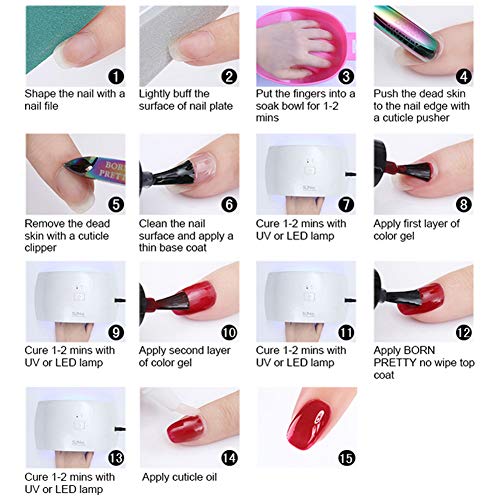 1
Shape the nail with a nail file

2
Lightly buff the surface of nail plate

3
Put the fingers into a soak bowl for 1-2 mins

4
Push the dead skin to the nail edge with a cuticle pusher

BORN PRETTY
5
Remove the dead skin with a cuticle clipper

6
Clean the nail surface and apply a thin base coat

7
Cure 1-2 mins with UV or LED lamp

8
Apply first layer of color gel

9
Cure 1-2 mins with UV or LED lamp

10
Apply second layer of color gel

11
Cure 1-2 mins with UV or LED lamp

12
Apply BORN PRETTY no wipe top coat

13
Cure 1-2 mins with UV or LED lamp

14
Apply cuticle oil

15