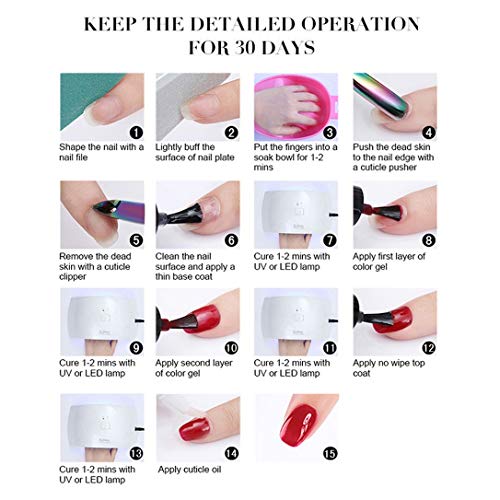 KEEP THE DETAILED OPERATION FOR 30 DAYS

1
Shape the nail with a nail file

2
Lightly buff the surface of nail plate

3
Put the fingers into a soak bowl for 1-2 mins

4
Push the dead skin to the nail edge with a cuticle pusher

5
Remove the dead skin with a cuticle clipper

6
Clean the nail surface and apply a thin base coat

7
Cure 1-2 mins with UV or LED lamp

8
Apply first layer of color gel

9
Cure 1-2 mins with UV or LED lamp

10
Apply second layer of color gel

11
Cure 1-2 mins with UV or LED lamp

12
Apply no wipe top coat

13
Cure 1-2 mins with UV or LED lamp

14
Apply cuticle oil

15