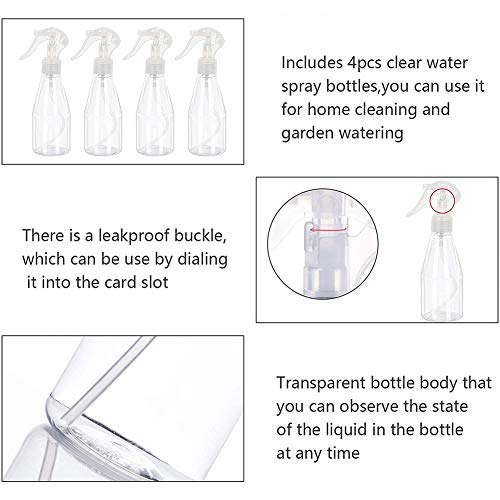 Includes 4pcs clear water spray bottles,you can use it for home cleaning and garden watering

There is a leakproof buckle, which can be use by dialing it into the card slot

Transparent bottle body that you can observe the state of the liquid in the bottle at any time