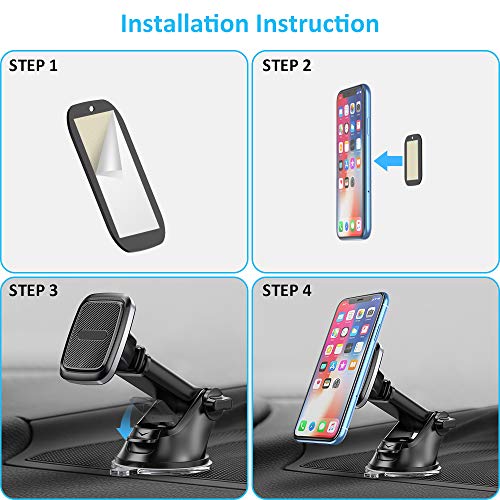 Installation Instruction

STEP 1

STEP 2

STEP 3

STEP 4