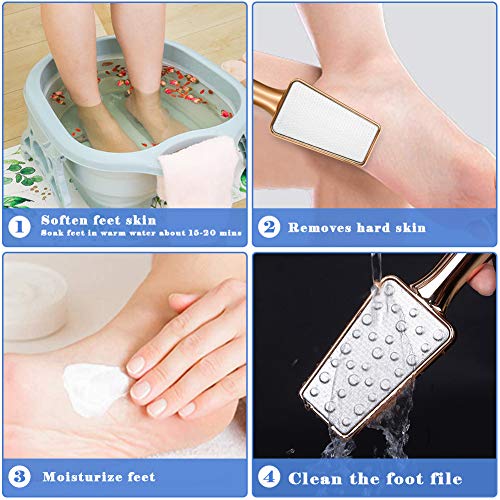 1 Soften feet skin
Soak feet in warm water about 15-20 mins

2 Removes hard skin

3 Moisturize feet

4 Clean the foot file