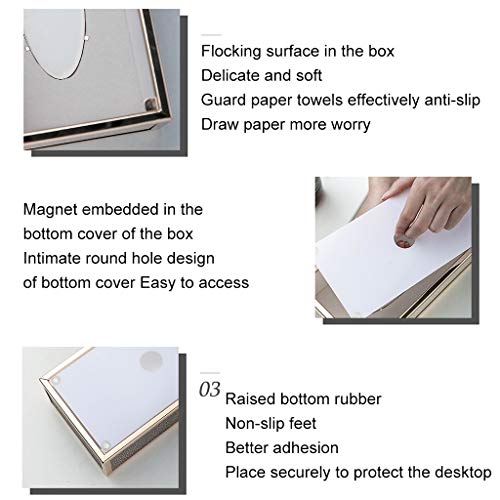 Flocking surface in the box
Delicate and soft
Guard paper towels effectively anti-slip
Draw paper more worry

Magnet embedded in the bottom cover of the box
Intimate round hole design of bottom cover Easy to access

03 Raised bottom rubber
Non-slip feet
Better adhesion
Place securely to protect the desktop