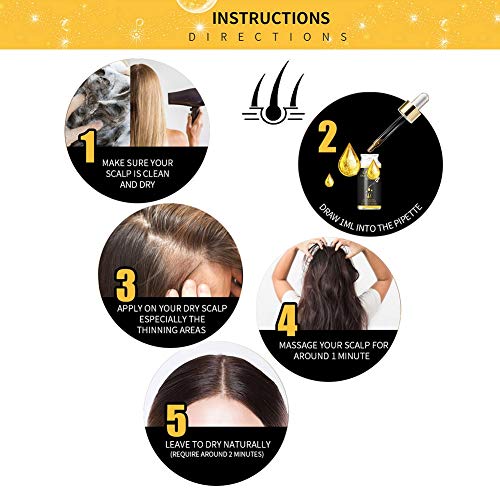 INSTRUCTIONS
DIRECTIONS

1
MAKE SURE YOUR SCALP IS CLEAN AND DRY

2
DRAW 1ML INTO THE PIPETTE

3
APPLY ON YOUR DRY SCALP ESPECIALLY THE THINNING AREAS

4
MASSAGE YOUR SCALP FOR AROUND 1 MINUTE

5
LEAVE TO DRY NATURALLY
(REQUIRE AROUND 2 MINUTES)