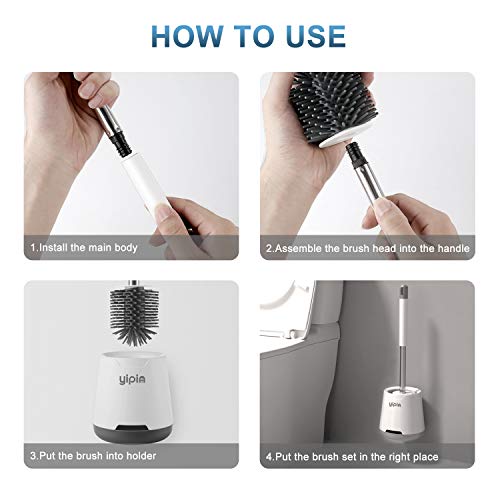 HOW TO USE

1.Install the main body

2.Assemble the brush head into the handle

yipin

3.Put the brush into holder

yipin

4.Put the brush set in the right place