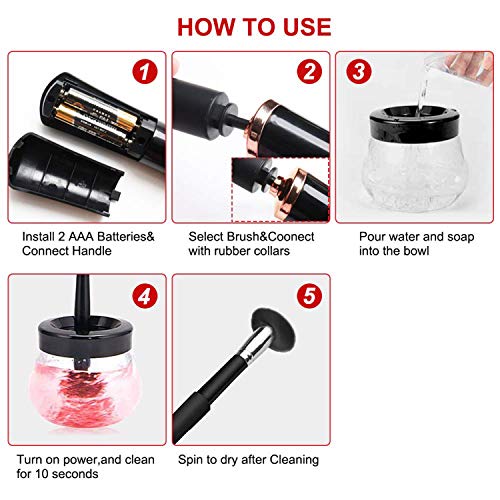 HOW TO USE

1

Install 2 AAA Batteries& Connect Handle

2

Select Brush&Coonect with rubber collars

3

Pour water and soap into the bowl

4

Turn on power,and clean for 10 seconds

5

Spin to dry after Cleaning