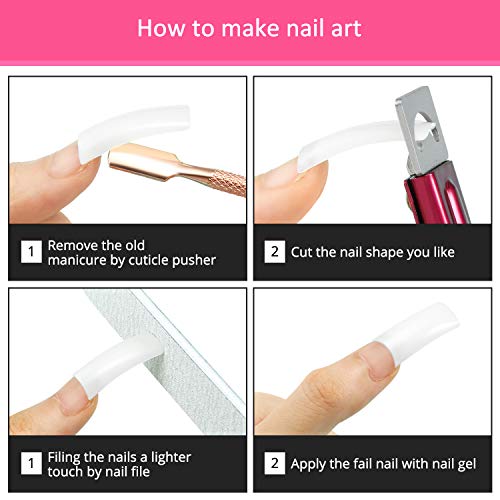 How to make nail art

1 Remove the old manicure by cuticle pusher

2 Cut the nail shape you like

1 Filing the nails a lighter touch by nail file

2 Apply the fail nail with nail gel