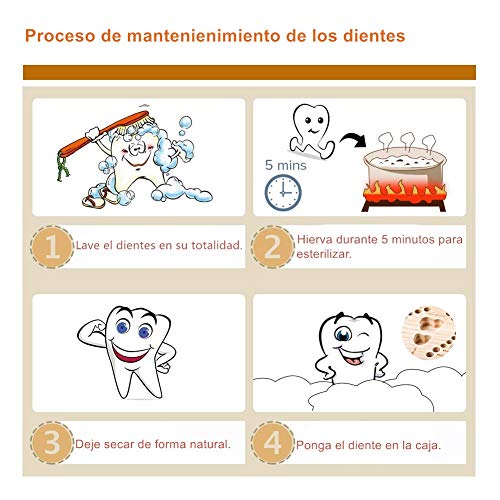 Proceso de mantenienimiento de los dientes

5 mins

1 Lave el dientes en su totalidad.

2 Hierva durante 5 minutos para esterilizar.

3 Deje secar de forma natural.

4 Ponga el diente en la caja.