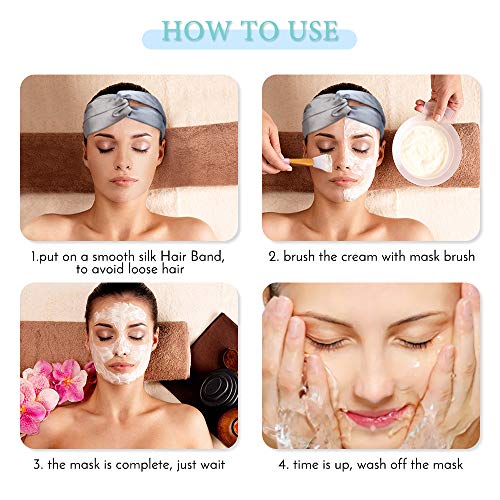 HOW TO USE

1.put on a smooth silk Hair Band, to avoid loose hair

2. brush the cream with mask brush

3. the mask is complete, just wait

4. time is up, wash off the mask