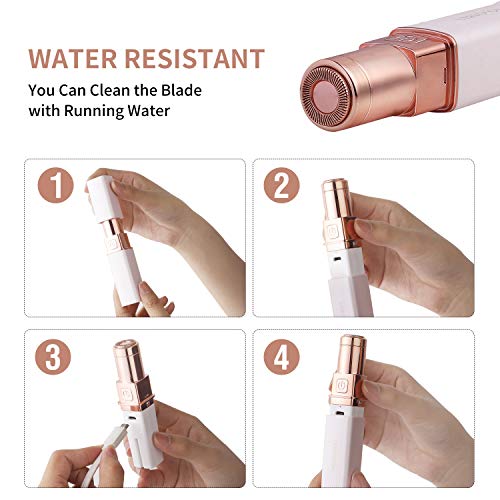 WATER RESISTANT

You Can Clean the Blade with Running Water

1

2

3

4