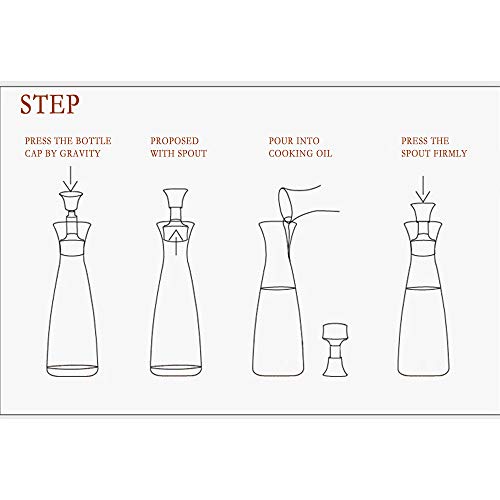 STEP

PRESS THE BOTTLE CAP BY GRAVITY

PROPOSED WITH SPOUT

POUR INTO COOKING OIL

PRESS THE SPOUT FIRMLY