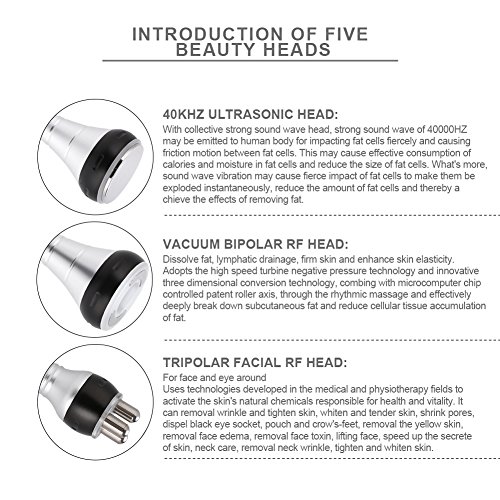 INTRODUCTION OF FIVE BEAUTY HEADS

40KHZ ULTRASONIC HEAD:
With collective strong sound wave head, strong sound wave of 40000HZ may be emitted to human body for impacting fat cells fiercely and causing friction motion between fat cells. This may cause effective consumption of calories and moisture in fat cells and reduce the size of fat cells. What's more, sound wave vibration may cause fierce impact of fat cells to make them be exploded instantaneously, reduce the amount of fat cells and thereby a chieve the effects of removing fat.

VACUUM BIPOLAR RF HEAD:
Dissolve fat, lymphatic drainage, firm skin and enhance skin elasticity. Adopts the high speed turbine negative pressure technology and innovative three dimensional conversion technology, combing with microcomputer chip controlled patent roller axis, through the rhythmic massage and effectively deeply break down subcutaneous fat and reduce cellular tissue accumulation of fat.

TRIPOLAR FACIAL RF HEAD:
For face and eye around
Uses technologies developed in the medical and physiotherapy fields to activate the skin's natural chemicals responsible for health and vitality. It can removal wrinkle and tighten skin, whiten and tender skin, shrink pores, dispel black eye socket, pouch and crow's-feet, removal the yellow skin, removal face edema, removal face toxin, lifting face, speed up the secrete of skin, neck care, removal neck wrinkle, tighten and whiten skin.