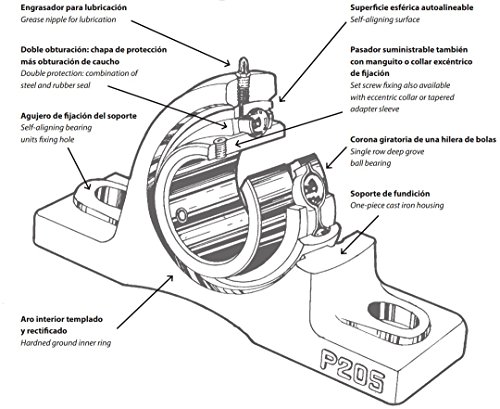 Engrasador para lubricación
Grease nipple for lubrication

Doble obturación: chapa de protección más obturación de caucho
Double protection: combination of steel and rubber seal

Agujero de fijación del soporte
Self-aligning bearing units fixing hole

Aro interior templado y rectificado
Hardned ground inner ring

Superficie esférica autoalineable
Self-aligning surface

Pasador suministrable también con manguito o collar excéntrico de fijación
Set screw fixing also available with eccentric collar or tapered adapter sleeve

Corona giratoria de una hilera de bolas
Single row deep grove ball bearing

Soporte de fundición
One-piece cast iron housing

P205