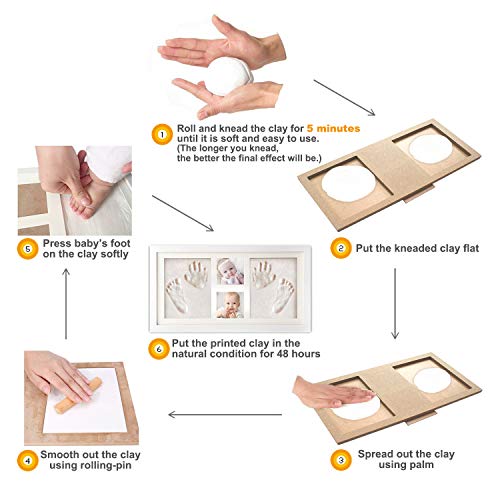 1 Roll and knead the clay for 5 minutes until it is soft and easy to use. (The longer you knead, the better the final effect will be.)

2 Put the kneaded clay flat

3 Spread out the clay using palm

4 Smooth out the clay using rolling-pin

5 Press baby's foot on the clay softly

6 Put the printed clay in the natural condition for 48 hours