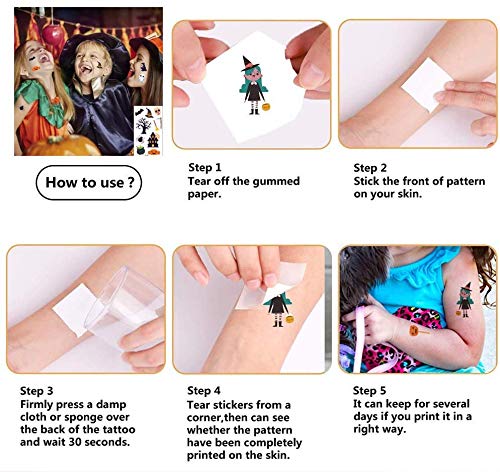 How to use ?

Step 1
Tear off the gummed paper.

Step 2
Stick the front of pattern on your skin.

Step 3
Firmly press a damp cloth or sponge over the back of the tattoo and wait 30 seconds.

Step 4
Tear stickers from a corner,then can see whether the pattern have been completely printed on the skin.

Step 5
It can keep for several days if you print it in a right way.