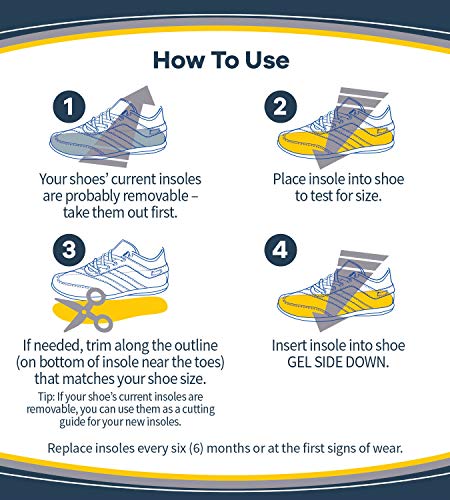 How To Use

1

Your shoes' current insoles are probably removable – take them out first.

2

Place insole into shoe to test for size.

3

If needed, trim along the outline (on bottom of insole near the toes) that matches your shoe size.

Tip: If your shoe's current insoles are removable, you can use them as a cutting guide for your new insoles.

4

Insert insole into shoe GEL SIDE DOWN.

Replace insoles every six (6) months or at the first signs of wear.