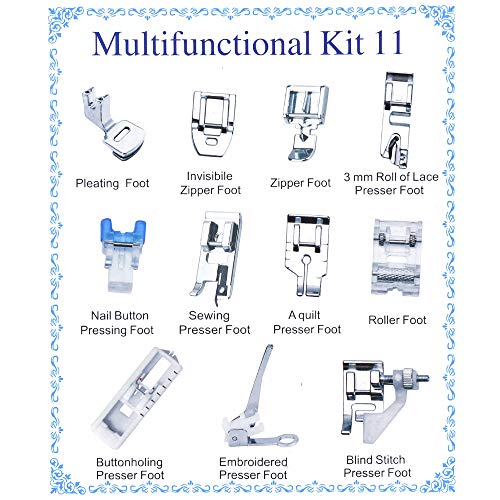 Multifunctional Kit 11

Pleating Foot

Invisibile Zipper Foot

Zipper Foot

3 mm Roll of Lace Presser Foot

Nail Button Pressing Foot

Sewing Presser Foot

A quilt Presser Foot

Roller Foot

Buttonholing Presser Foot

Embroidered Presser Foot

Blind Stitch Presser Foot