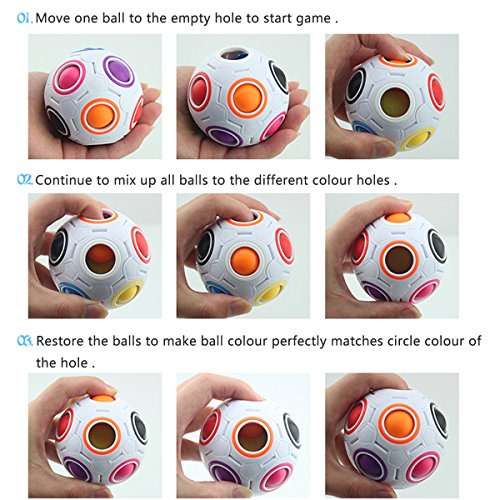 01. Move one ball to the empty hole to start game .

02. Continue to mix up all balls to the different colour holes .

03. Restore the balls to make ball colour perfectly matches circle colour of the hole .